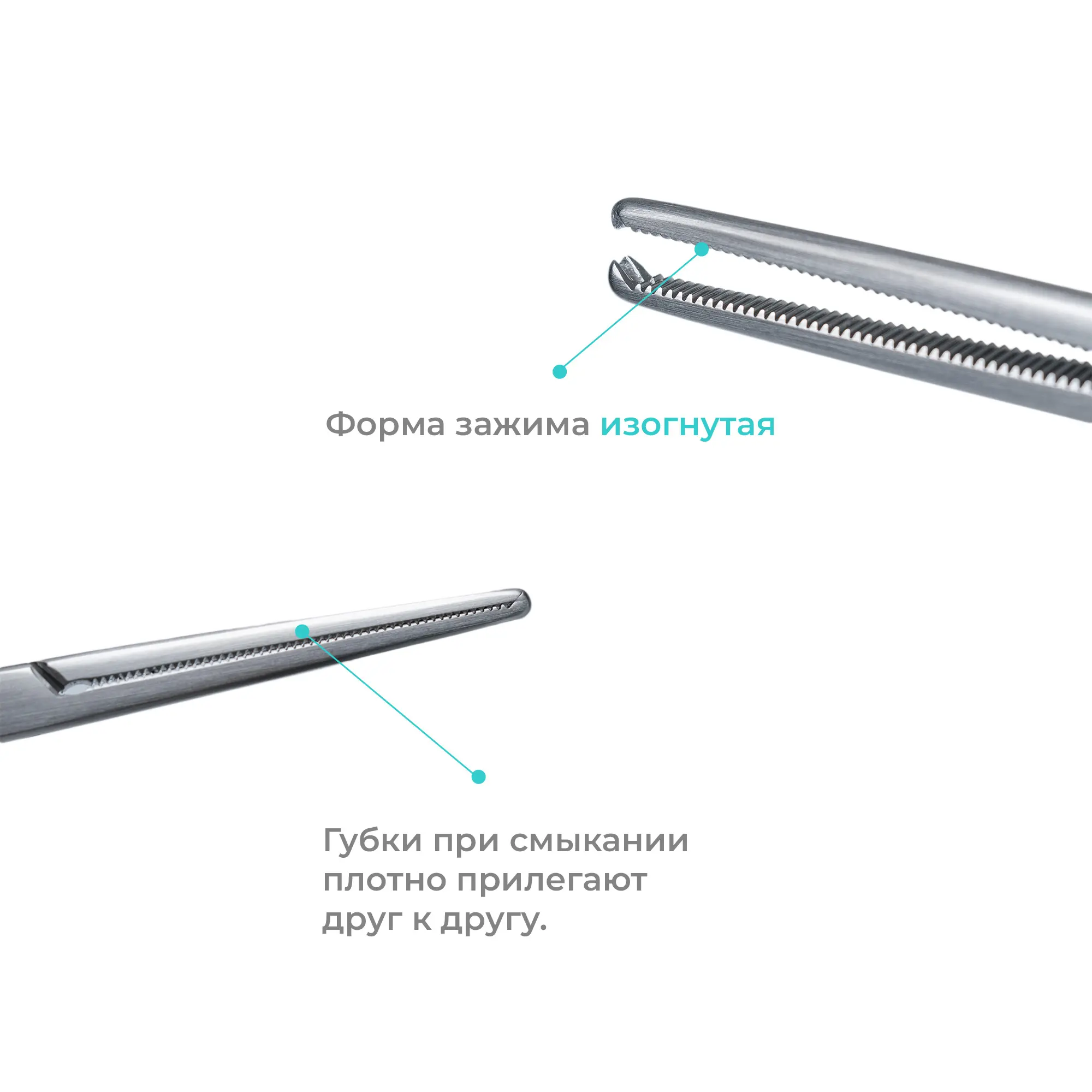 Форма зажима изогнутая

Губки при смыкании плотно прилегают друг к другу.