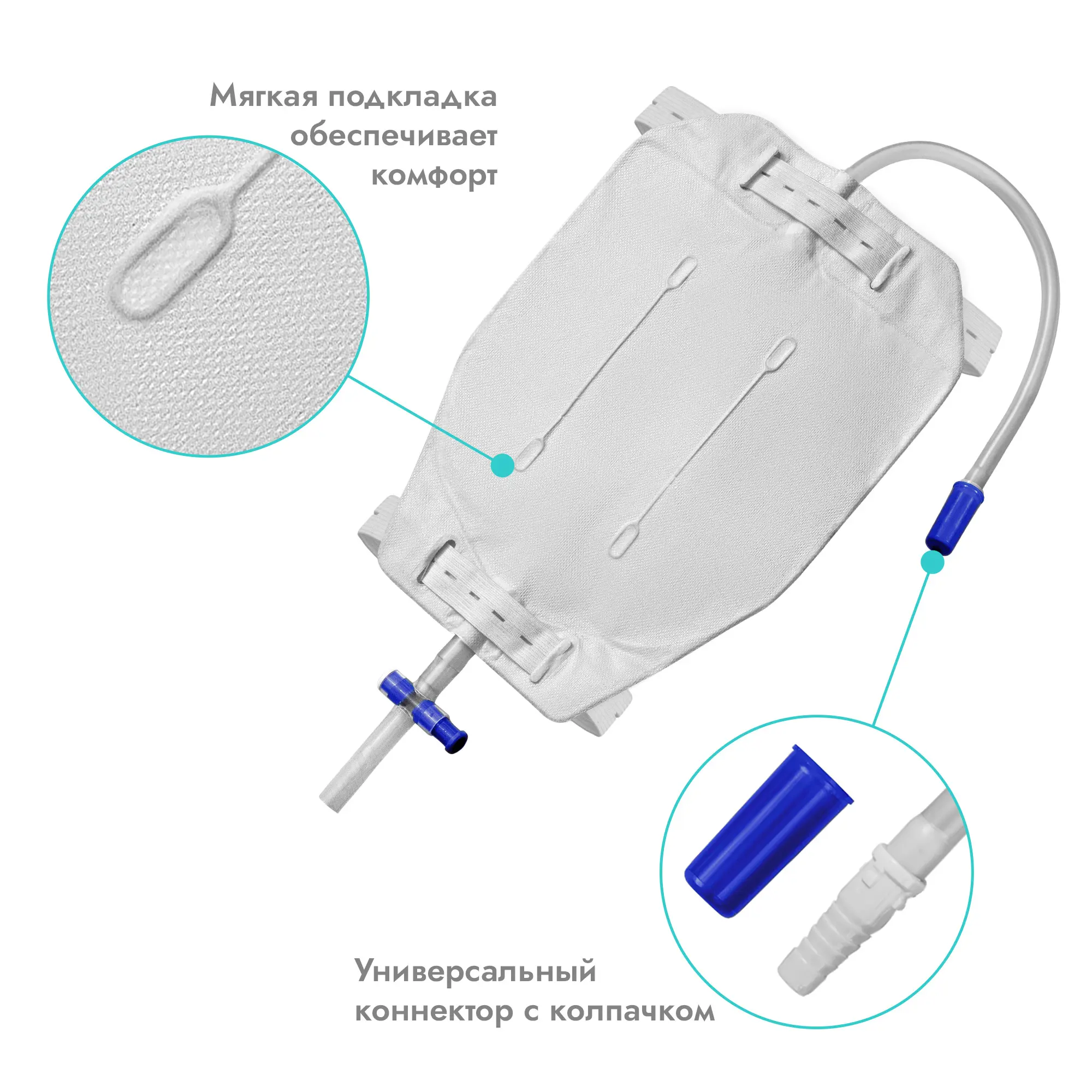 Мягкая подкладка обеспечивает комфорт

Универсальный коннектор с колпачком