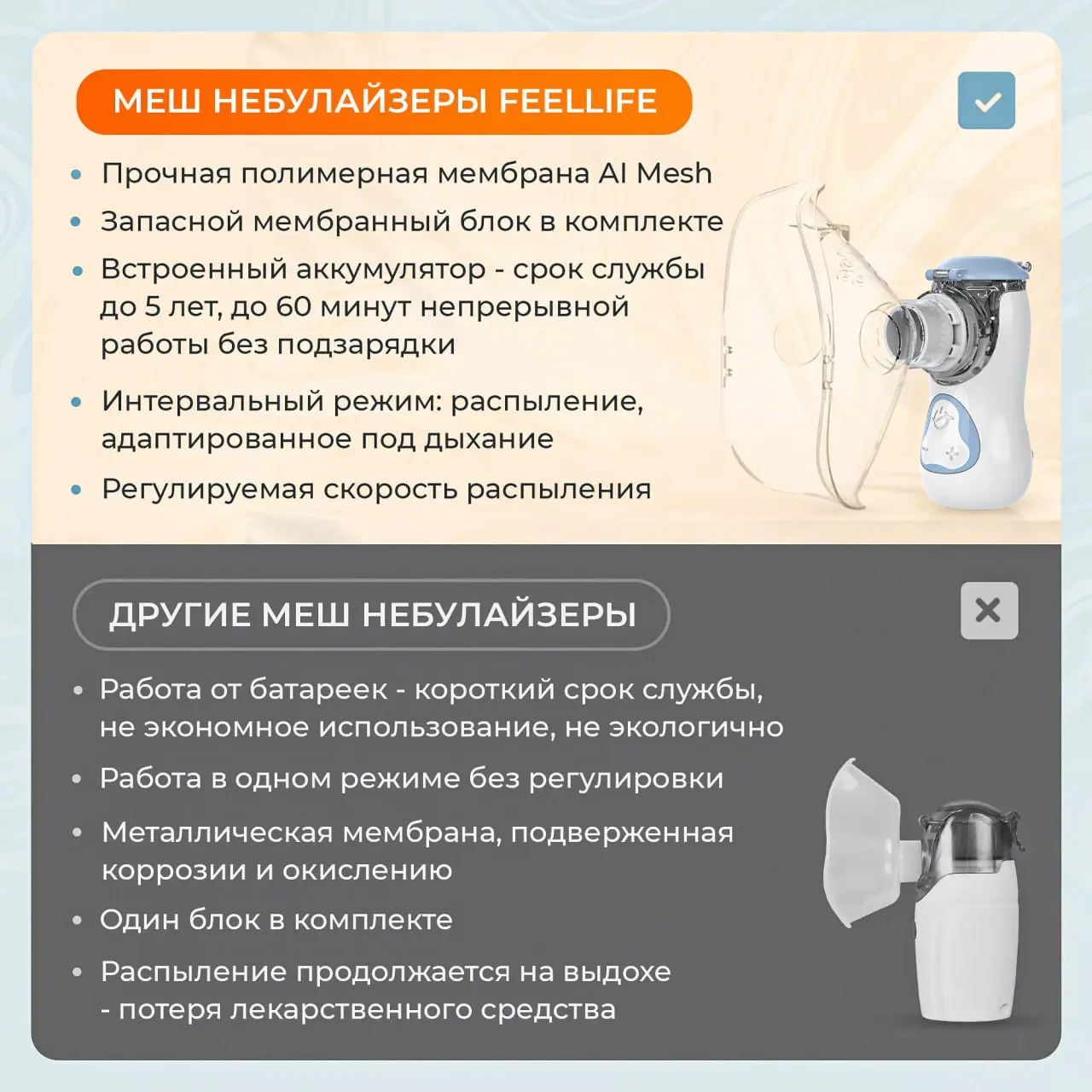 МЕШ НЕБУЛАЙЗЕРЫ FEELLIFE

• Прочная полимерная мембрана AI Mesh
• Запасной мембранный блок в комплекте
• Встроенный аккумулятор - срок службы до 5 лет, до 60 минут непрерывной работы без подзарядки
• Интервальный режим: распыление, адаптированное под дыхание
• Регулируемая скорость распыления

ДРУГИЕ МЕШ НЕБУЛАЙЗЕРЫ

• Работа от батареек - короткий срок службы, не экономное использование, не экологично
• Работа в одном режиме без регулировки
• Металлическая мембрана, подверженная коррозии и окислению
• Один блок в комплекте
• Распыление продолжается на выдохе - потеря лекарственного средства