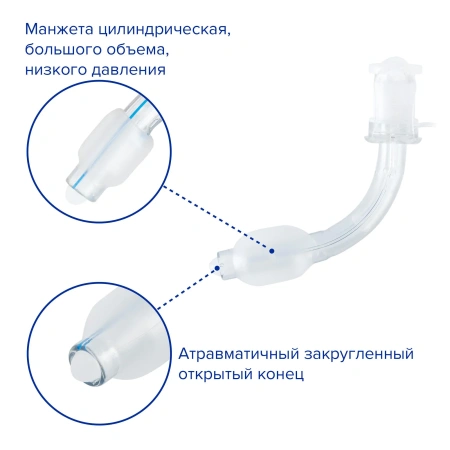 Манжета цилиндрическая, большого объема, низкого давления

Атравматичный закругленный открытый конец